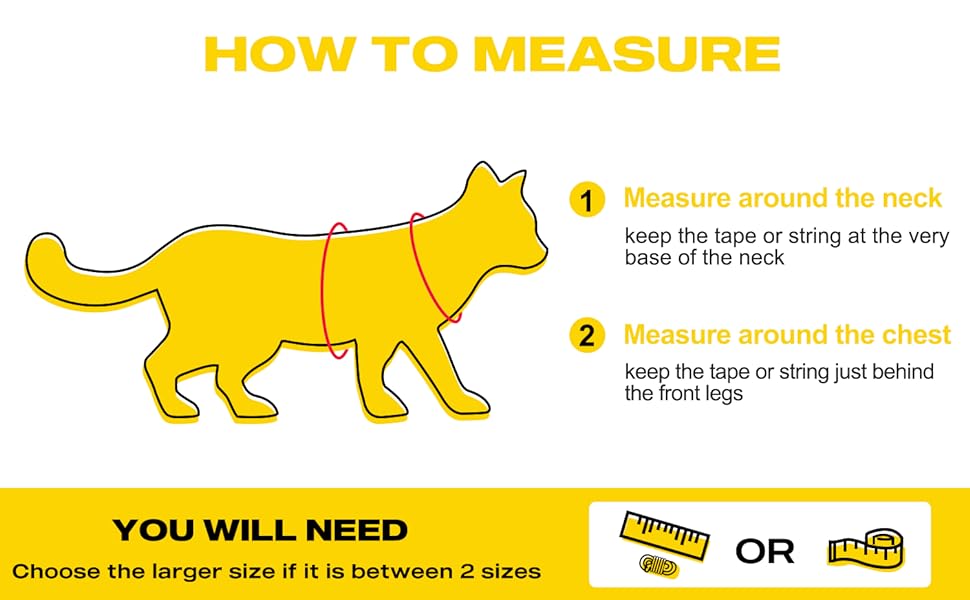 HOW TO MEASURE

1 Measure around the neck

keep the tape or string at the very base of the neck

2 Measure around the chest

keep the tape or string just behind the front legs

YOU WILL NEED

Choose the larger size if it is between 2 sizes

OR