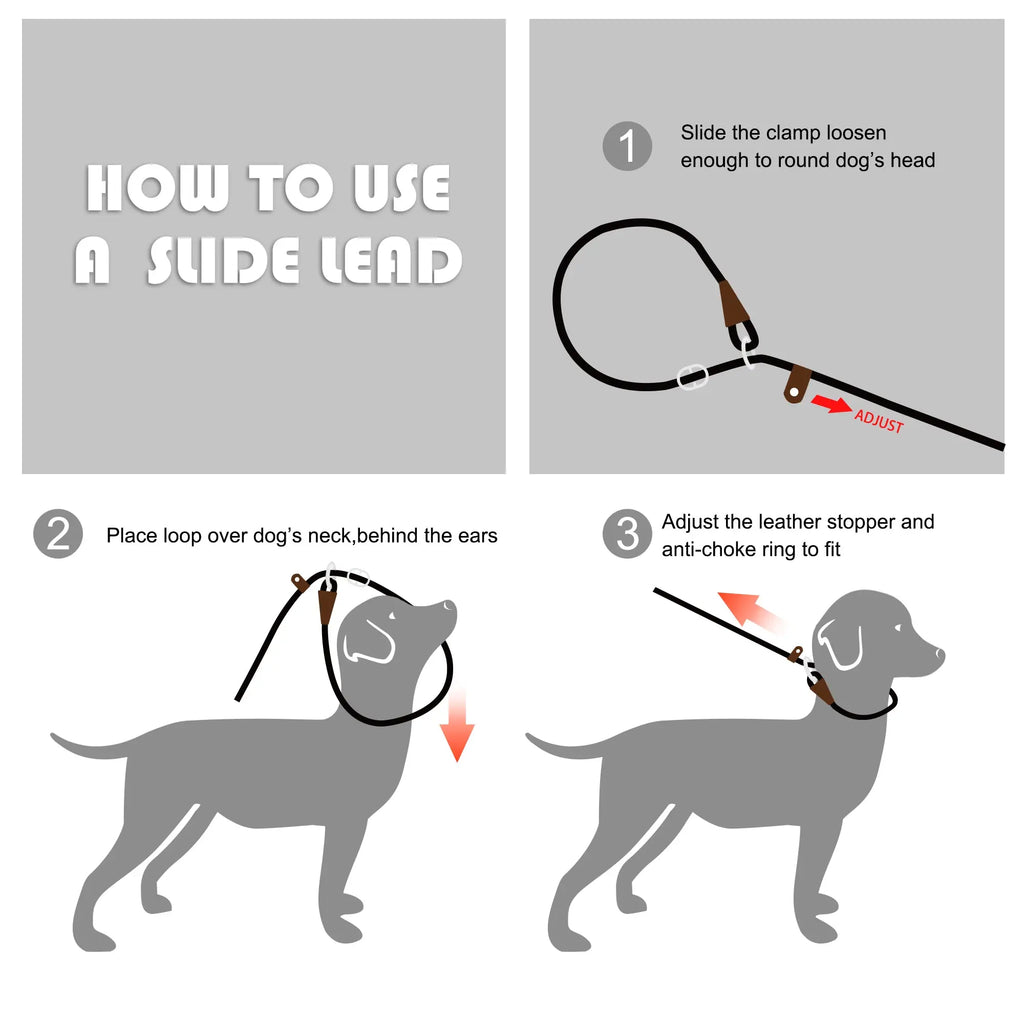 HOW TO USE A SLIDE LEAD

1 Slide the clamp loosen enough to round dog's head

ADJUST

2 Place loop over dog's neck,behind the ears

3 Adjust the leather stopper and anti-choke ring to fit