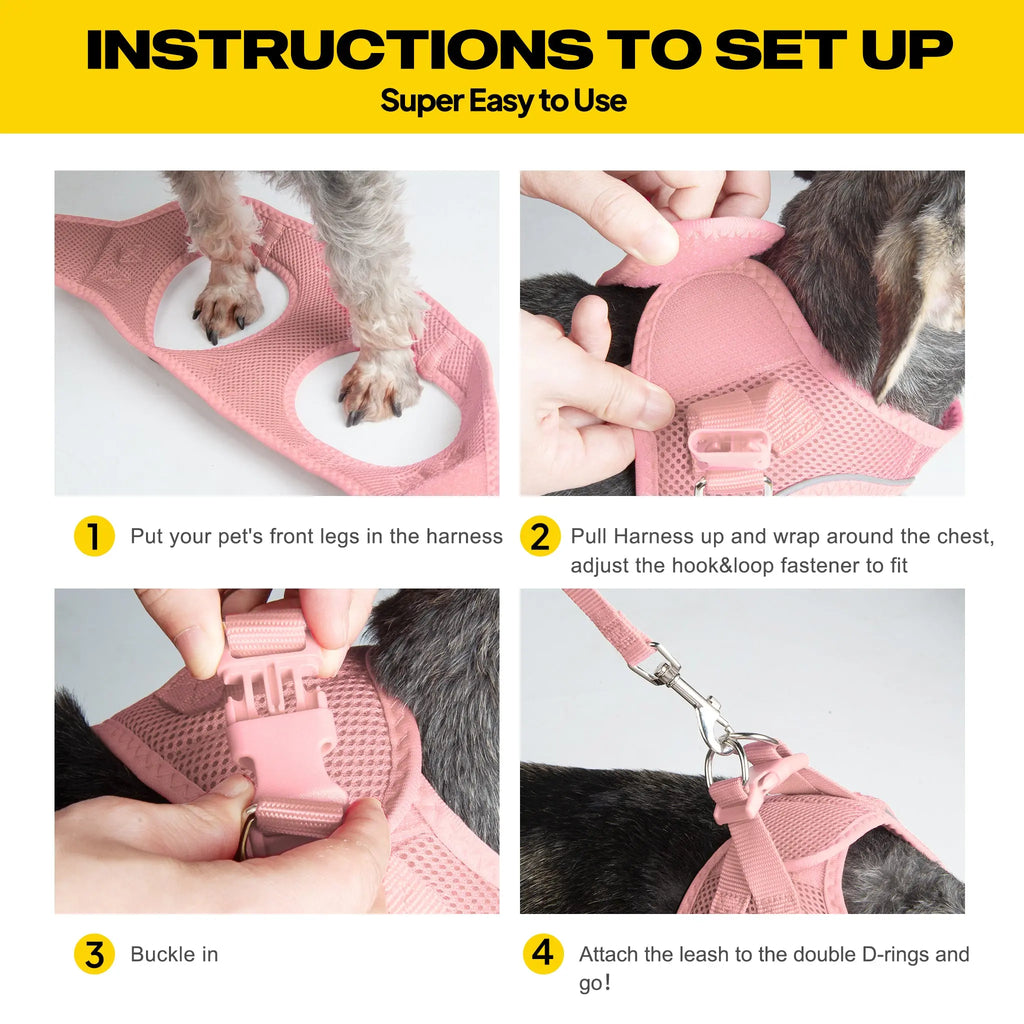 INSTRUCTIONS TO SET UP

Super Easy to Use

1 Put your pet's front legs in the harness

2 Pull Harness up and wrap around the chest, adjust the hook&loop fastener to fit

3 Buckle in

4 Attach the leash to the double D-rings and go!